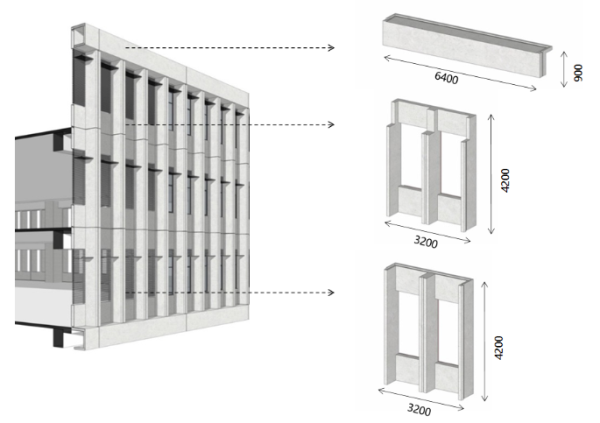 6400
900
4200
3200
4200
3200